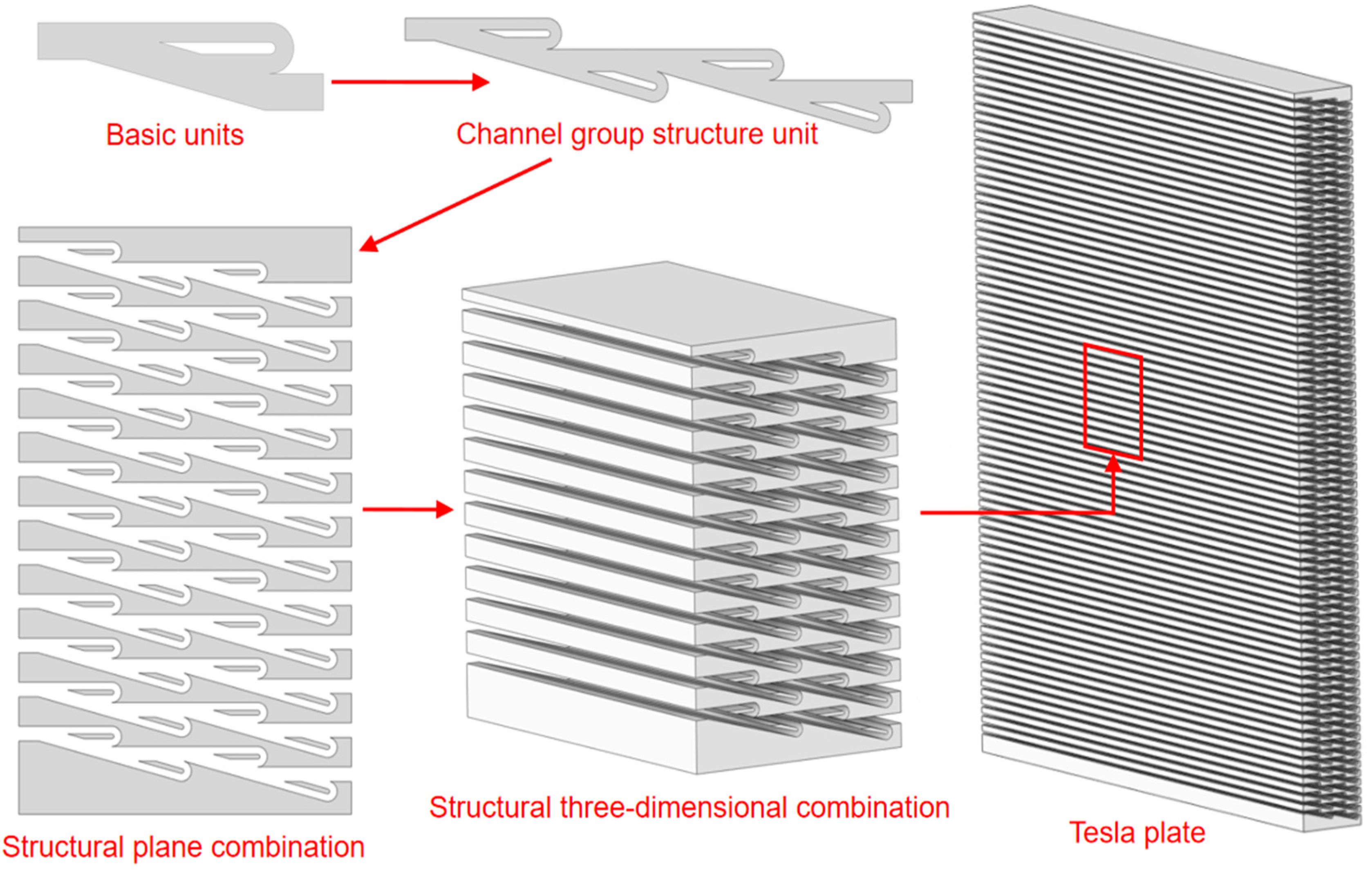 Basic units

Channel group structure unit

Structural plane combination

Structural three-dimensional combination

Tesla plate